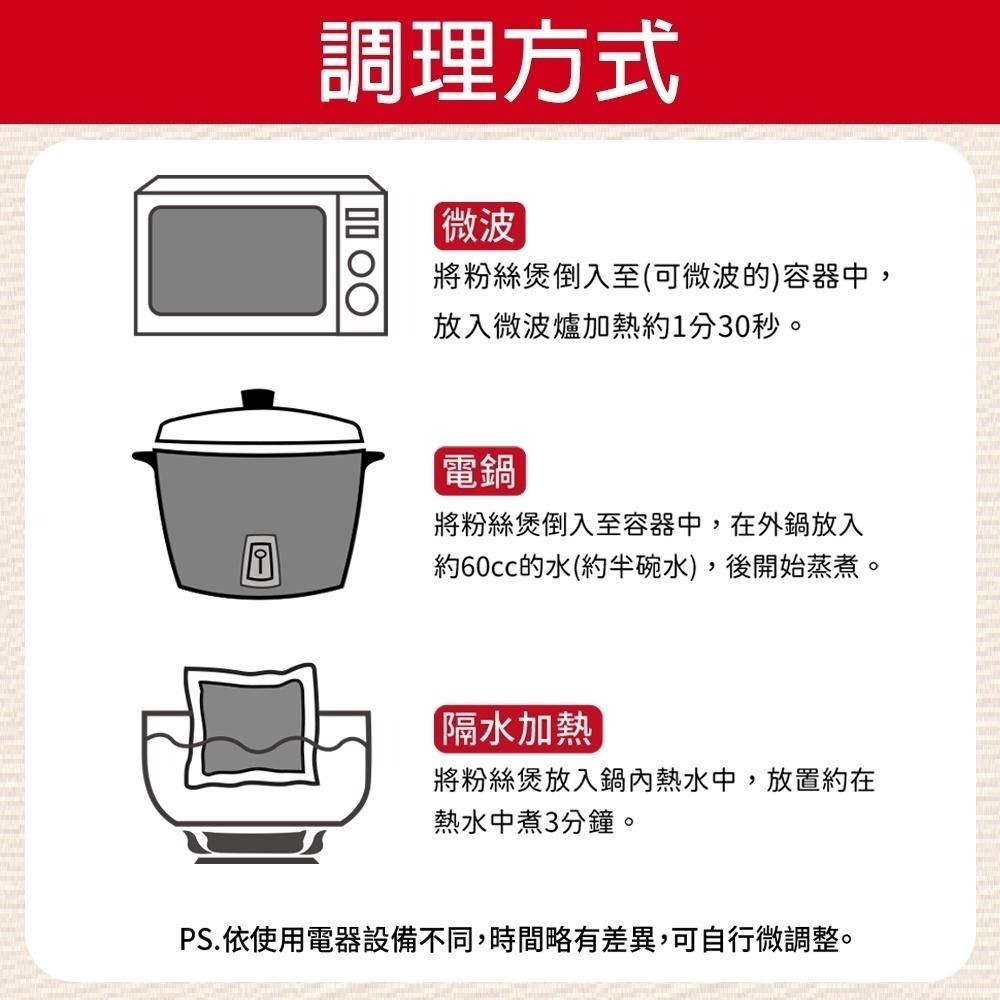 調理方式

微波
將粉絲煲倒入至(可微波的)容器中，放入微波爐加熱約1分30秒。

電鍋
將粉絲煲倒入至容器中，在外鍋放入約60cc的水(約半碗水)，後開始蒸煮。

隔水加熱
將粉絲煲放入鍋內熱水中，放置約在熱水中煮3分鐘。

PS.依使用電器設備不同，時間略有差異，可自行微調整。