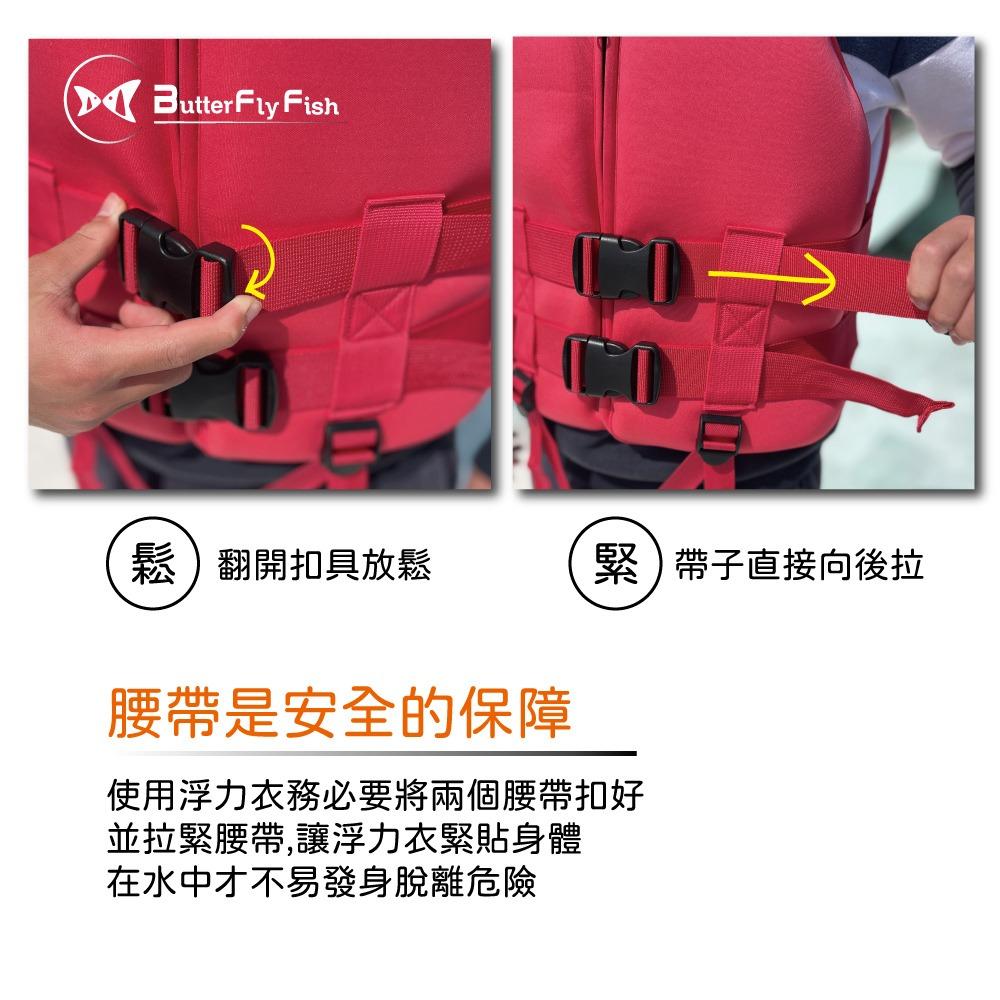 ButterFly Fish

鬆 翻開扣具放鬆

緊 帶子直接向後拉

腰帶是安全的保障

使用浮力衣務必要將兩個腰帶扣好
並拉緊腰帶,讓浮力衣緊貼身體
在水中才不易發身脫離危險