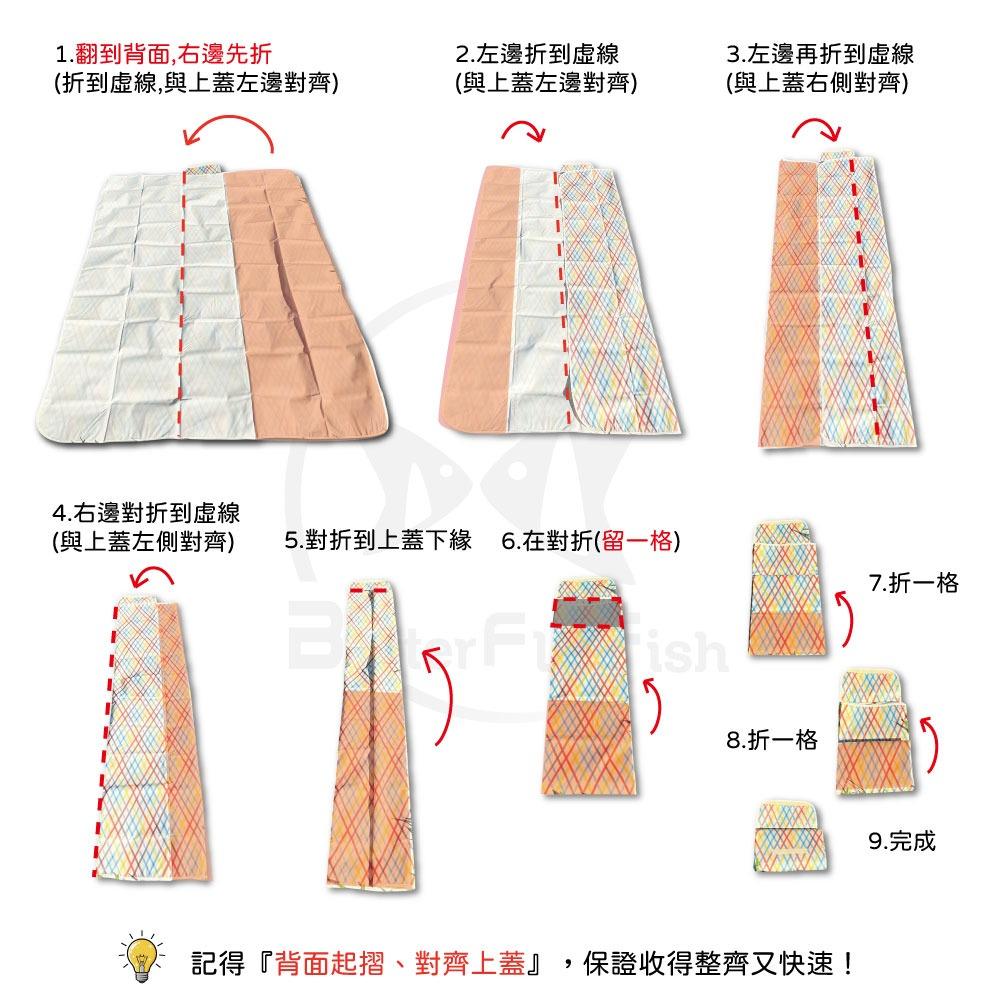 1.翻到背面,右邊先折
(折到虛線,與上蓋左邊對齊)

2.左邊折到虛線
(與上蓋左邊對齊)

3.左邊再折到虛線
(與上蓋右側對齊)

4.右邊對折到虛線
(與上蓋左側對齊)

5.對折到上蓋下緣

6.在對折(留一格)

7.折一格

8.折一格

9.完成

BetterFunFish

記得『背面起摺、對齊上蓋』，保證收得整齊又快速！