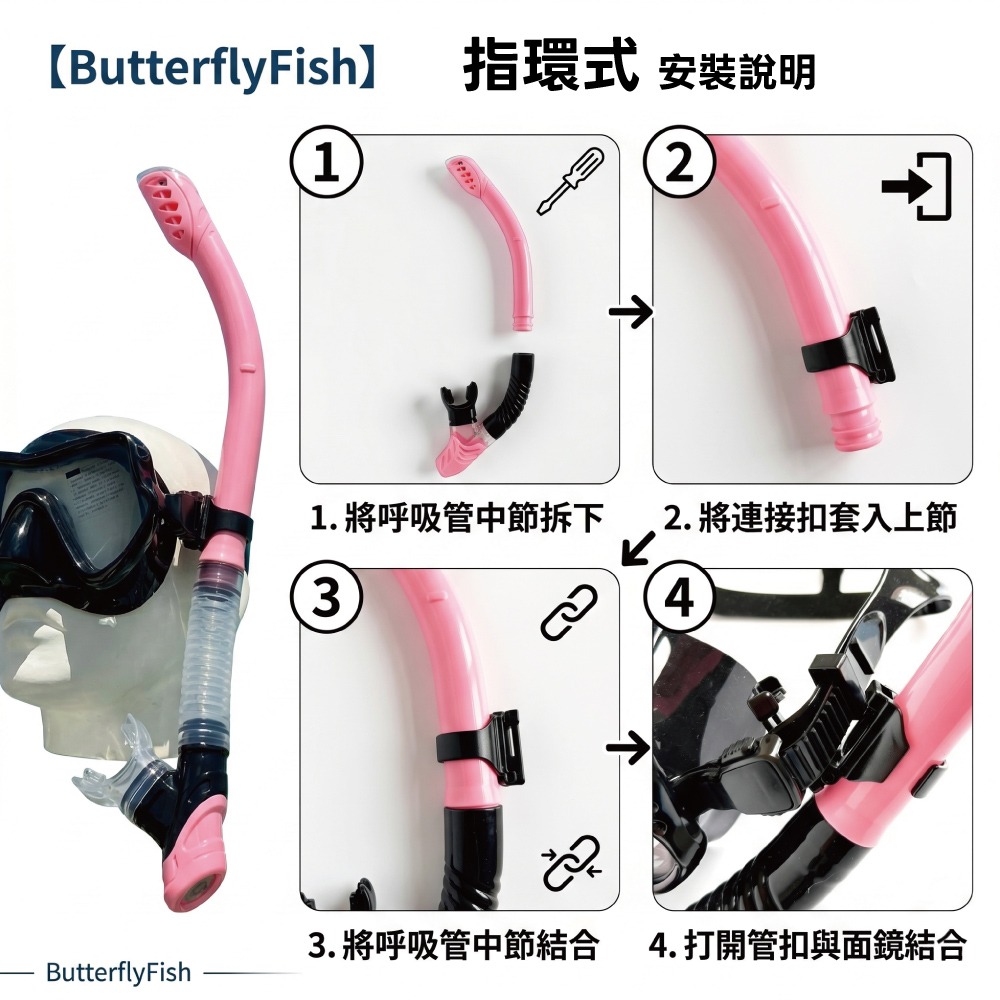 【ButterflyFish】 指環式 安裝說明

1

2

1. 將呼吸管中節拆下

2. 將連接扣套入上節

3

4

3. 將呼吸管中節結合

4. 打開管扣與面鏡結合

ButterflyFish